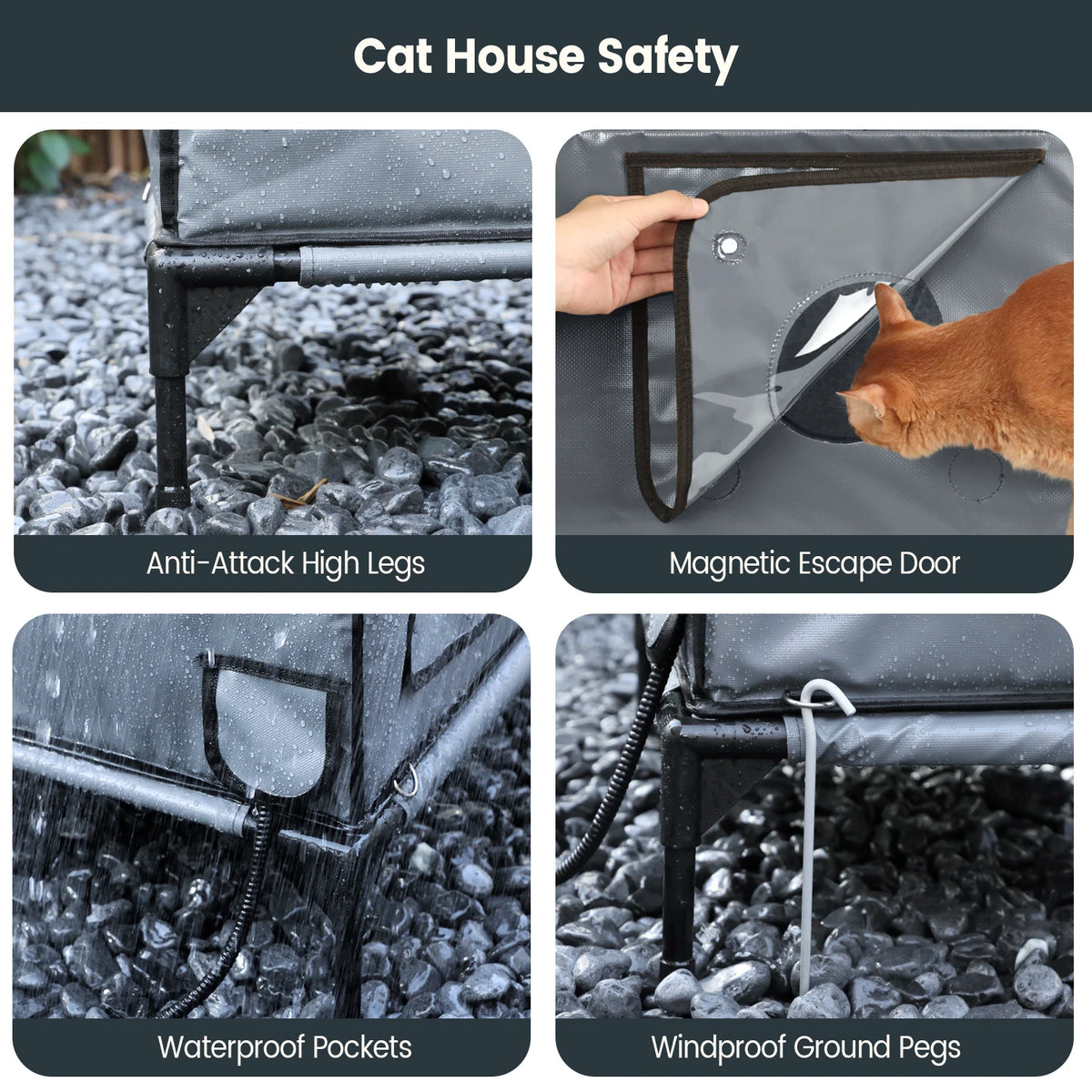 Cat House Safety

Anti-Attack High Legs

Magnetic Escape Door

Waterproof Pockets

Windproof Ground Pegs