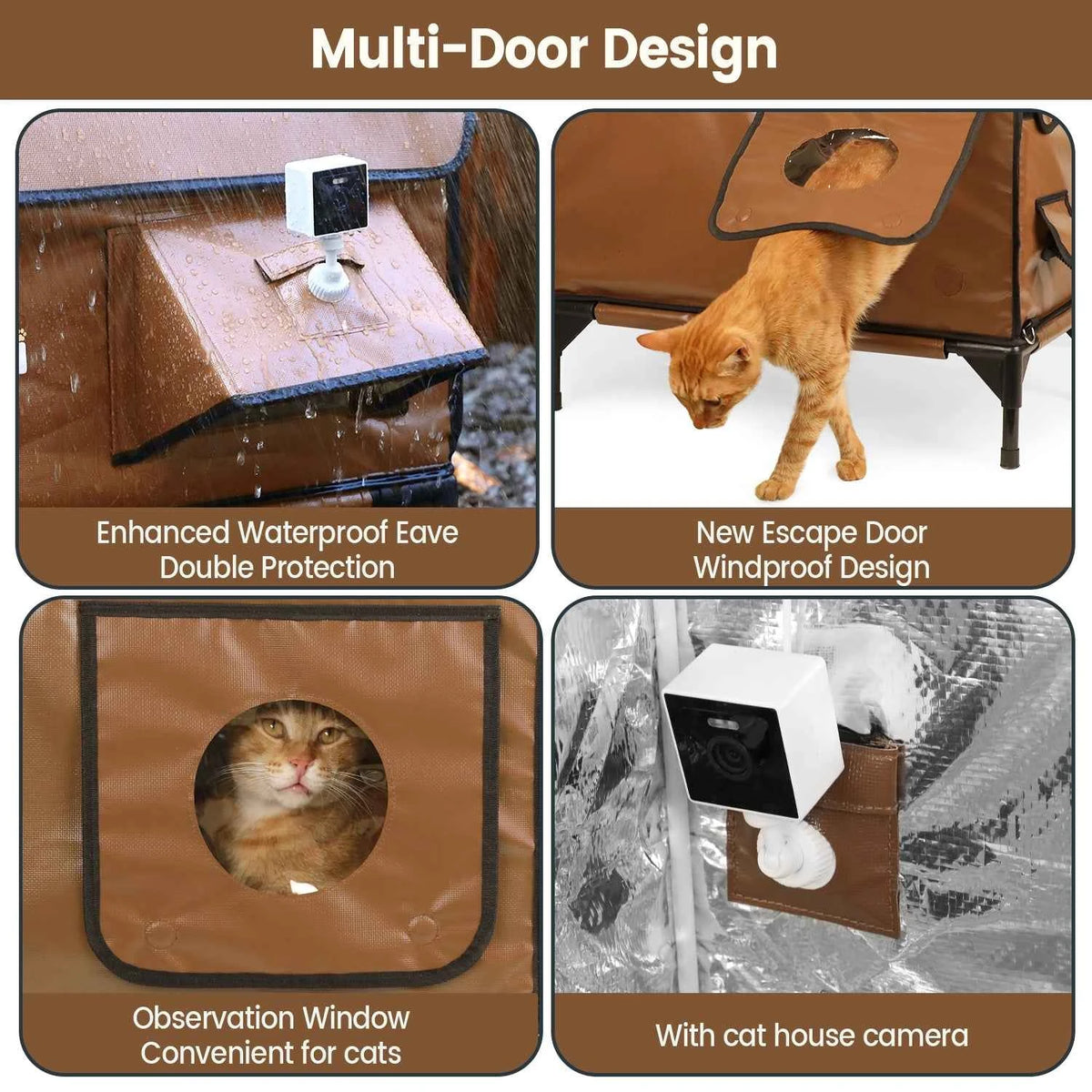 Multi-Door Design

Enhanced Waterproof Eave
Double Protection

New Escape Door
Windproof Design

Observation Window
Convenient for cats

With cat house camera