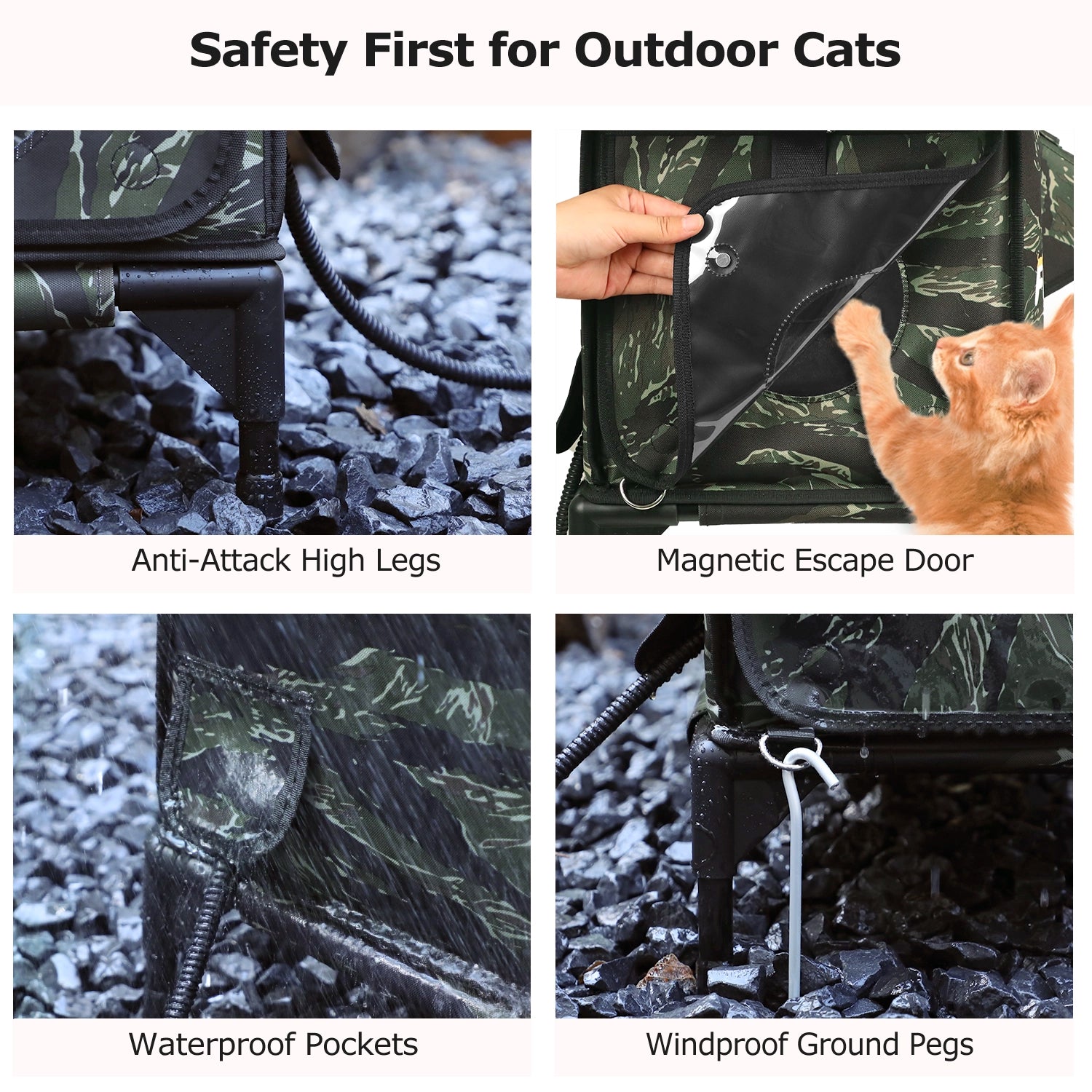 Safety First for Outdoor Cats

Anti-Attack High Legs

Magnetic Escape Door

Waterproof Pockets

Windproof Ground Pegs