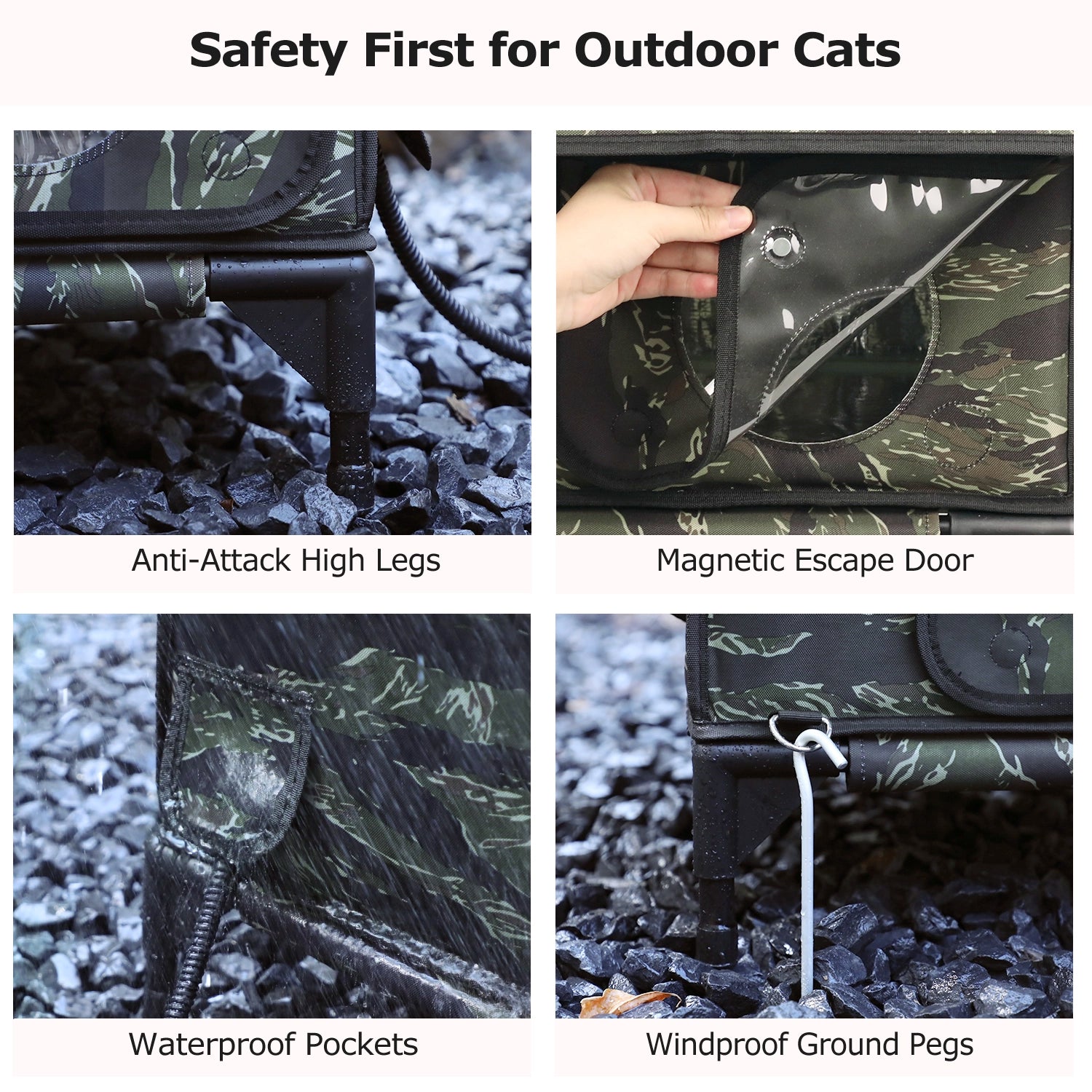 Safety First for Outdoor Cats

Anti-Attack High Legs

Magnetic Escape Door

Waterproof Pockets

Windproof Ground Pegs