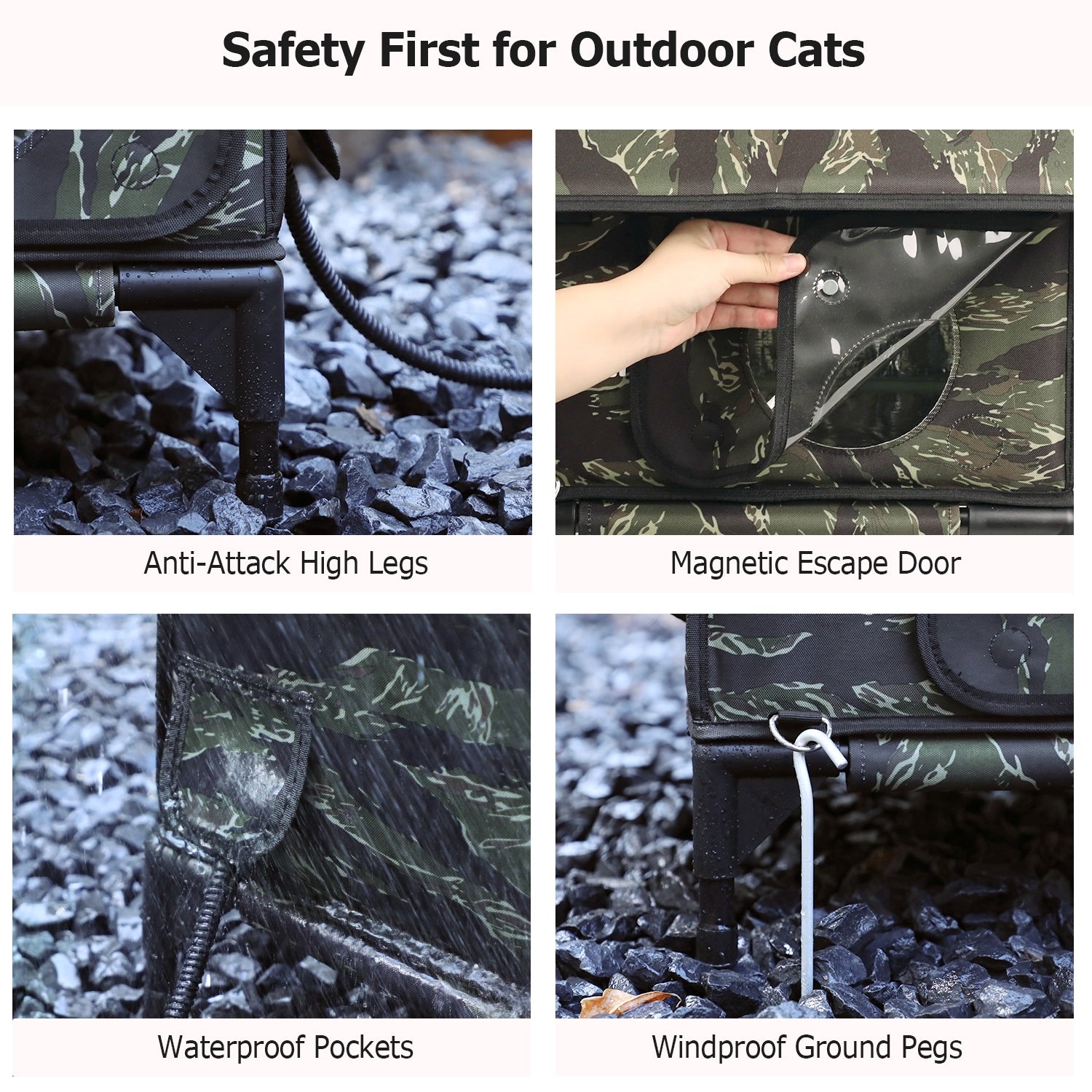 Safety First for Outdoor Cats

Anti-Attack High Legs

Magnetic Escape Door

Waterproof Pockets

Windproof Ground Pegs