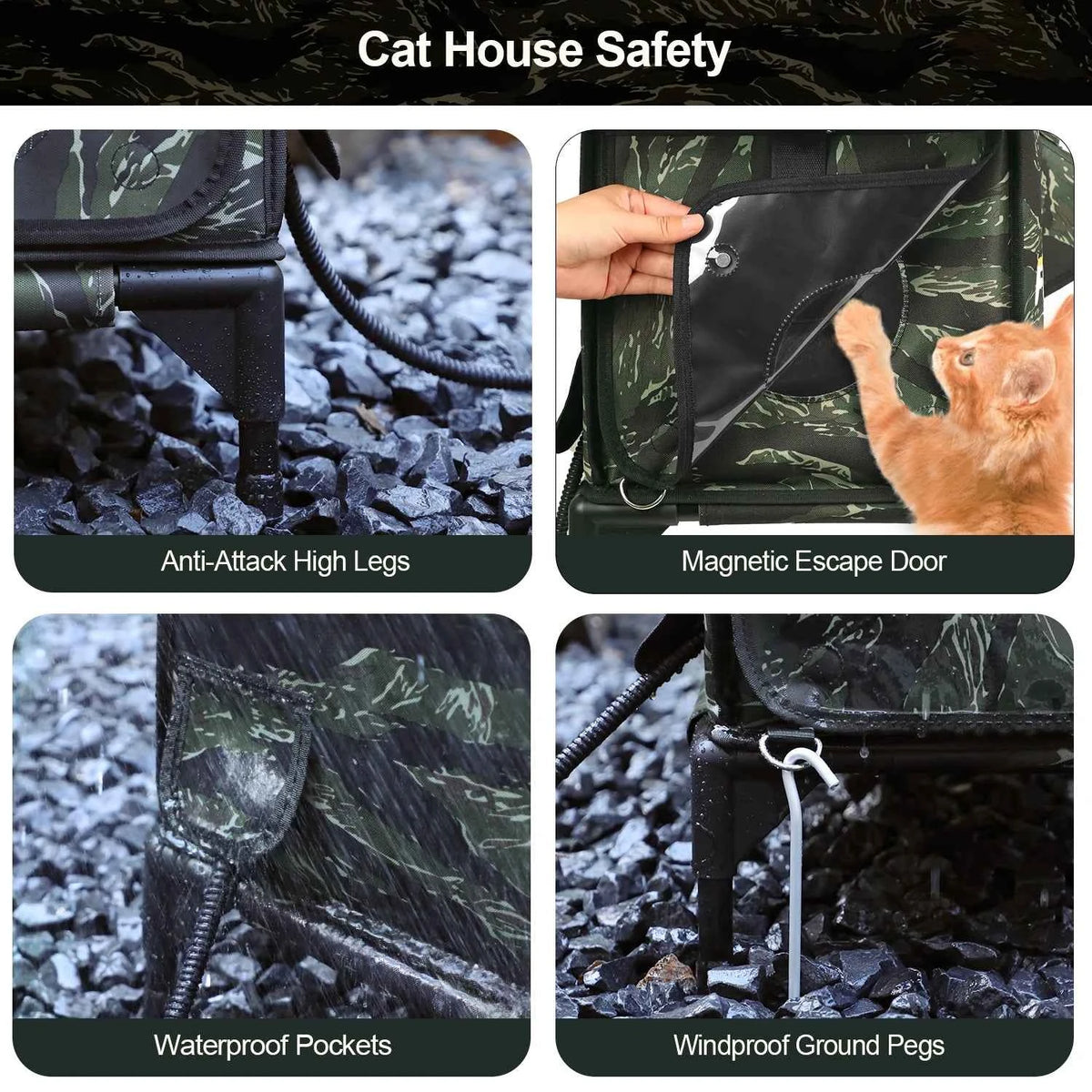 Cat House Safety

Anti-Attack High Legs

Magnetic Escape Door

Waterproof Pockets

Windproof Ground Pegs