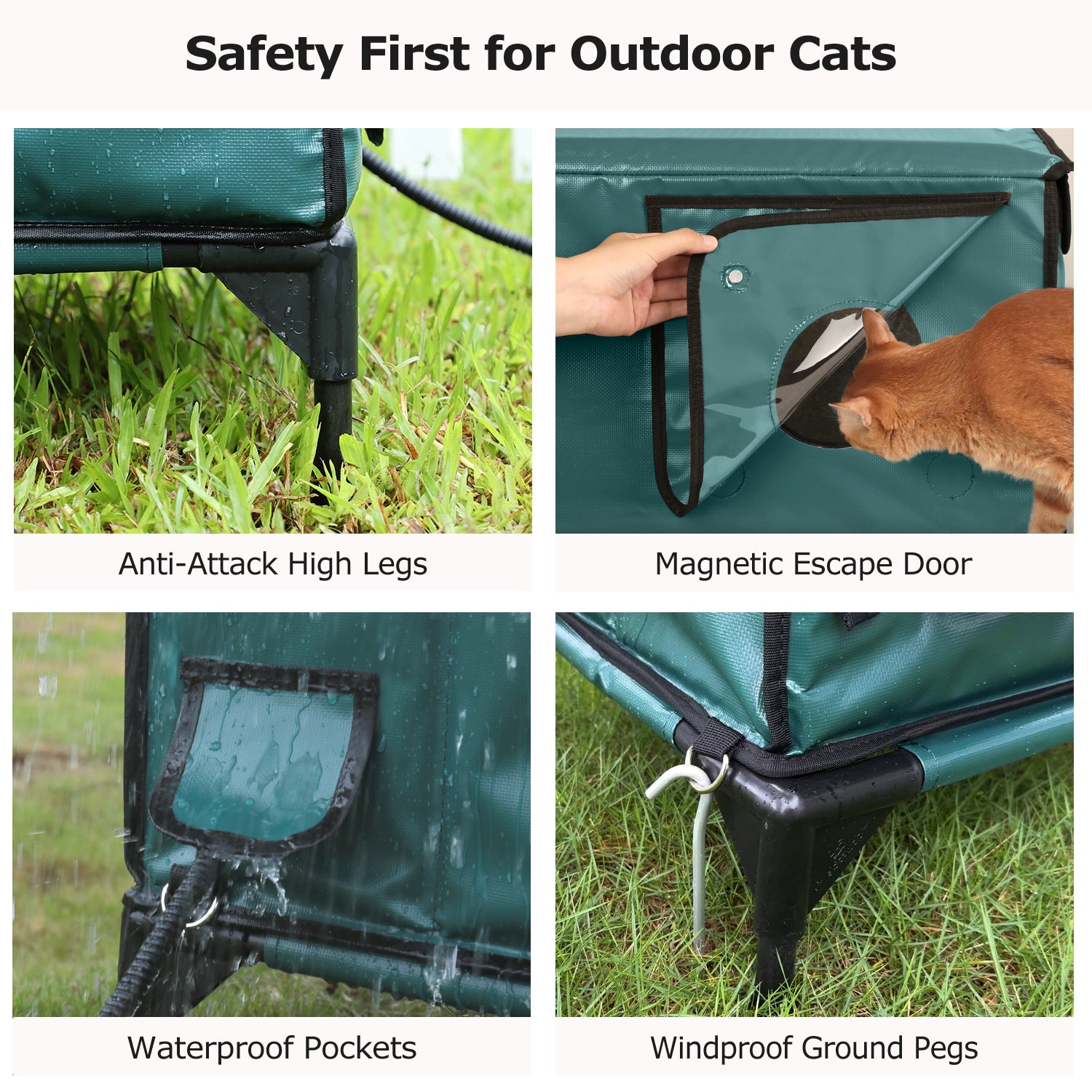 Safety First for Outdoor Cats

Anti-Attack High Legs

Magnetic Escape Door

Waterproof Pockets

Windproof Ground Pegs