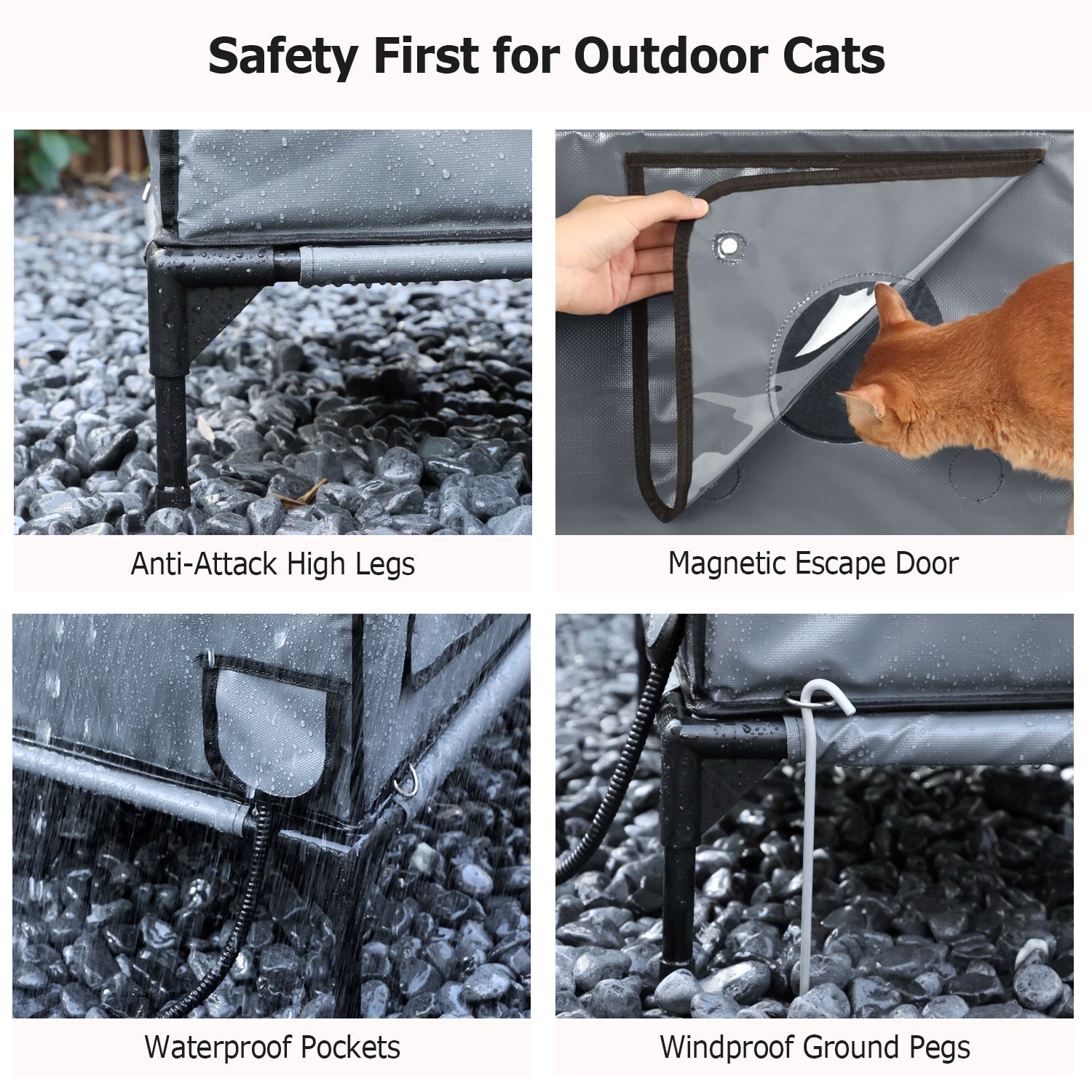 Safety First for Outdoor Cats

Anti-Attack High Legs

Magnetic Escape Door

Waterproof Pockets

Windproof Ground Pegs