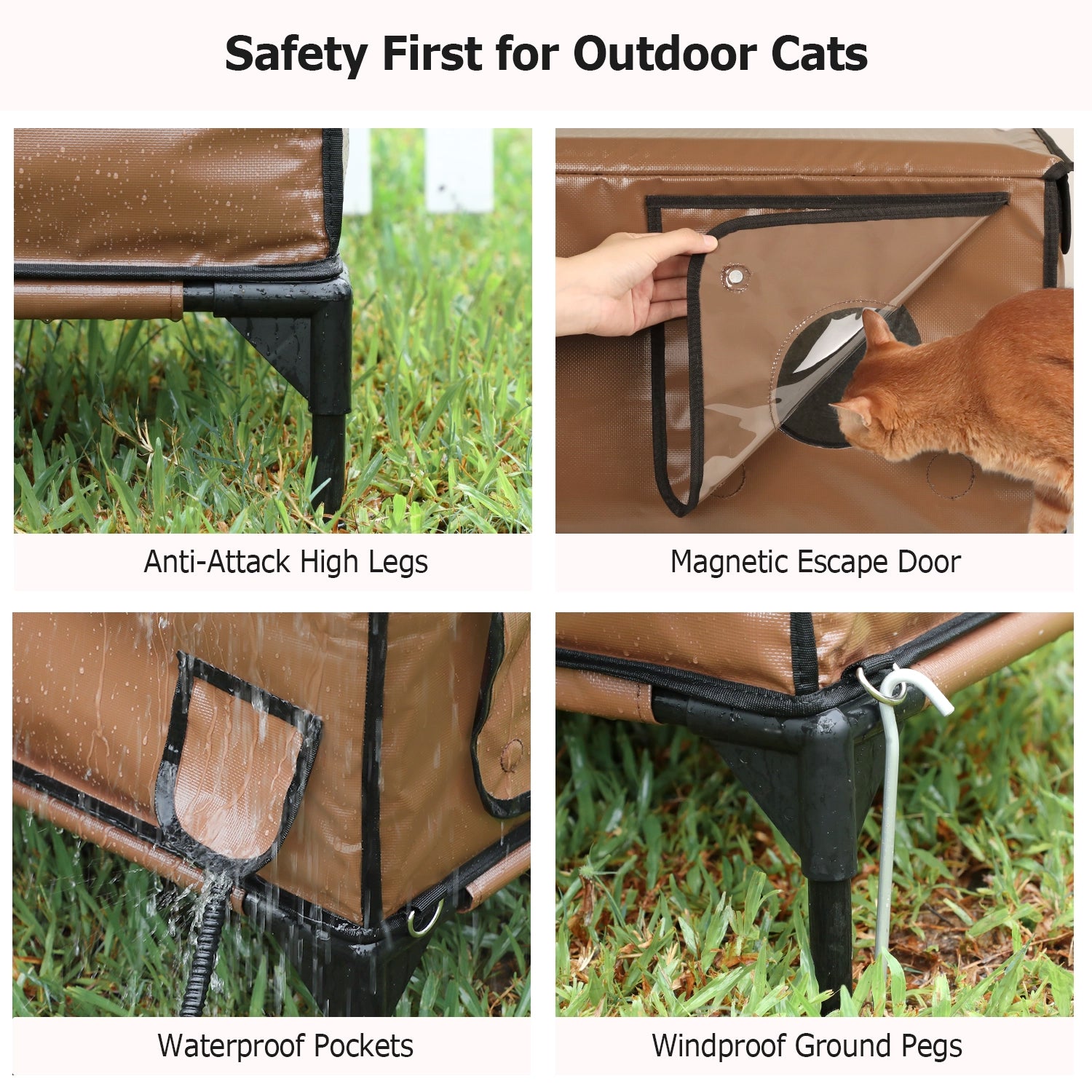 Safety First for Outdoor Cats

Anti-Attack High Legs

Magnetic Escape Door

Waterproof Pockets

Windproof Ground Pegs