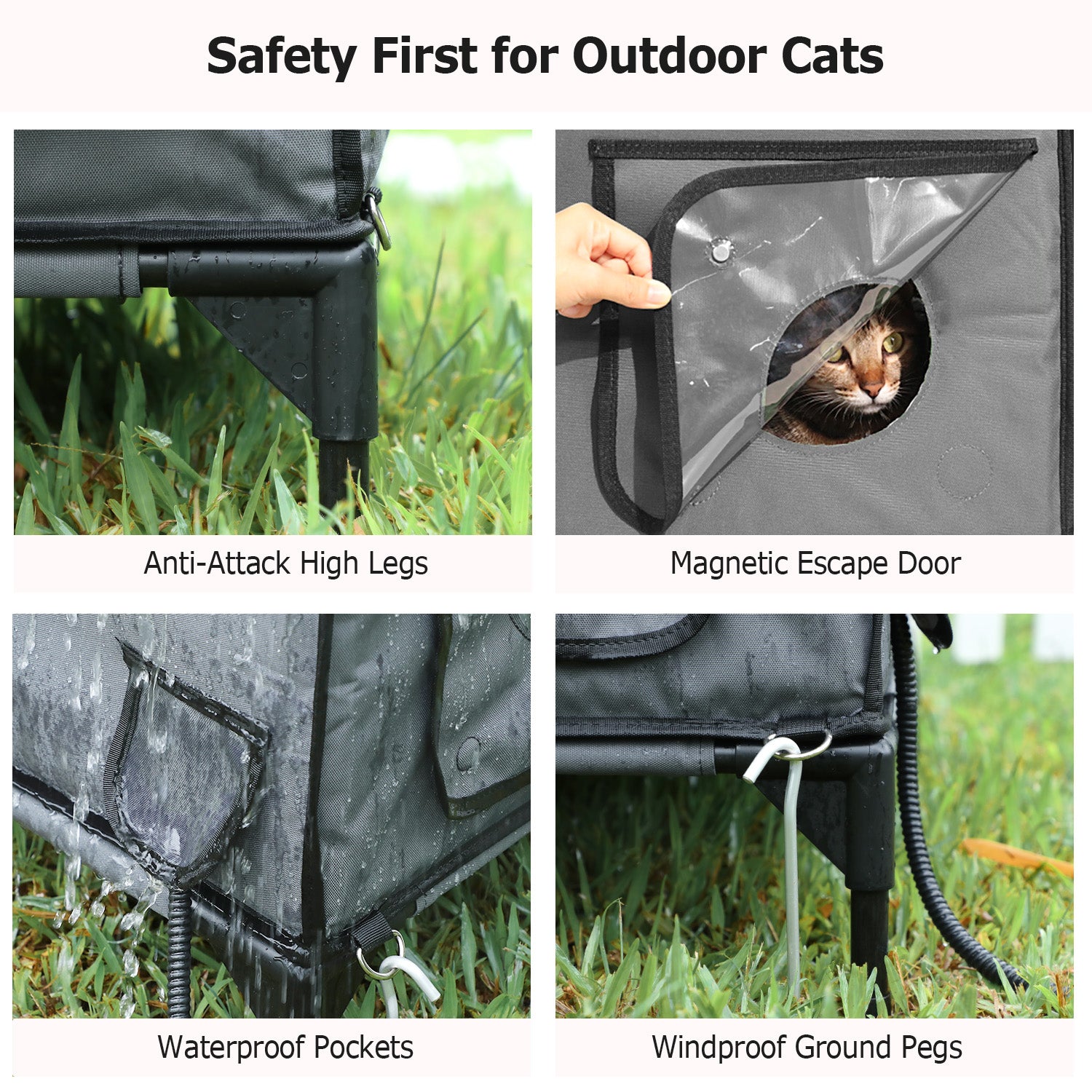 Safety First for Outdoor Cats

Anti-Attack High Legs

Magnetic Escape Door

Waterproof Pockets

Windproof Ground Pegs