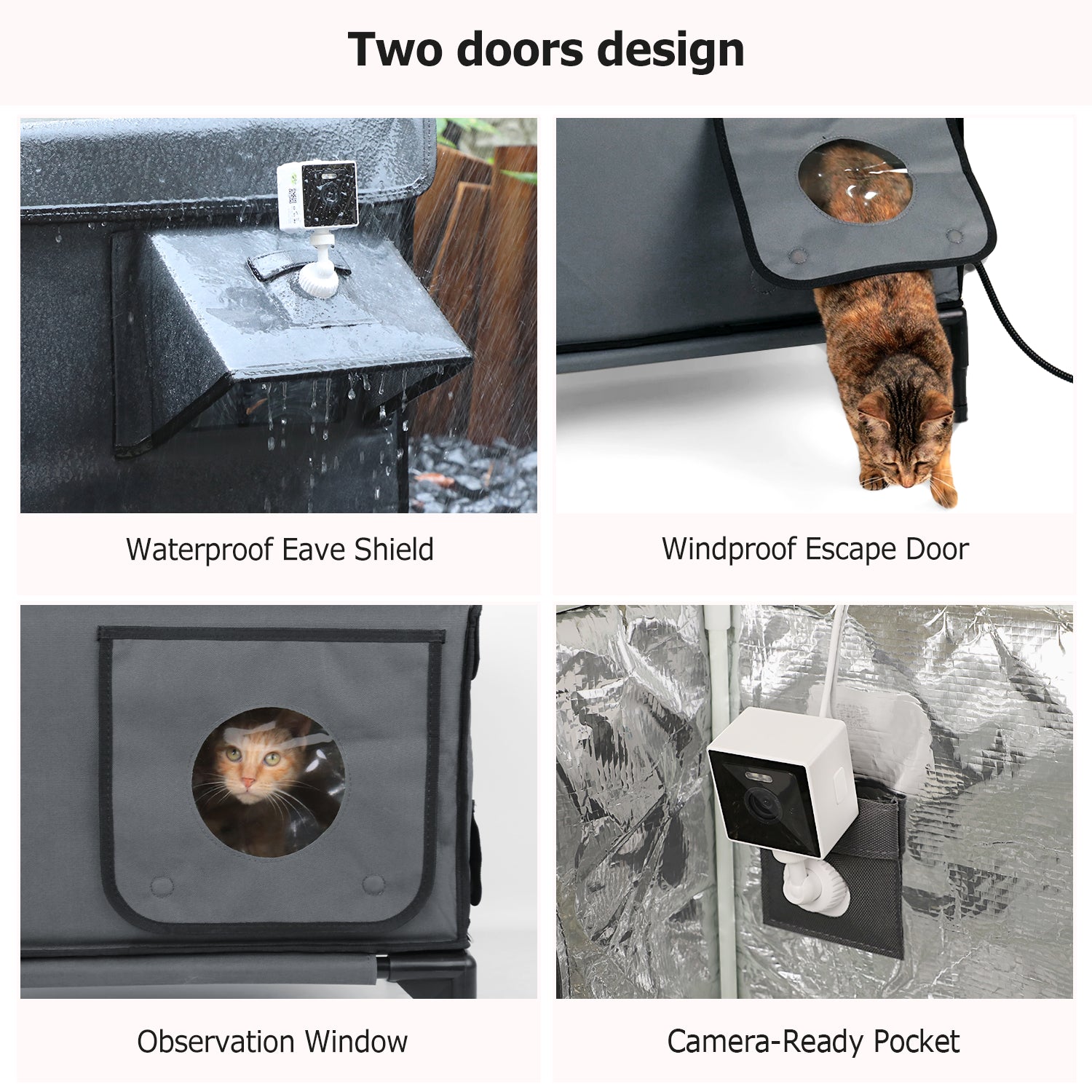 Two doors design

Waterproof Eave Shield

Windproof Escape Door

Observation Window

Camera-Ready Pocket