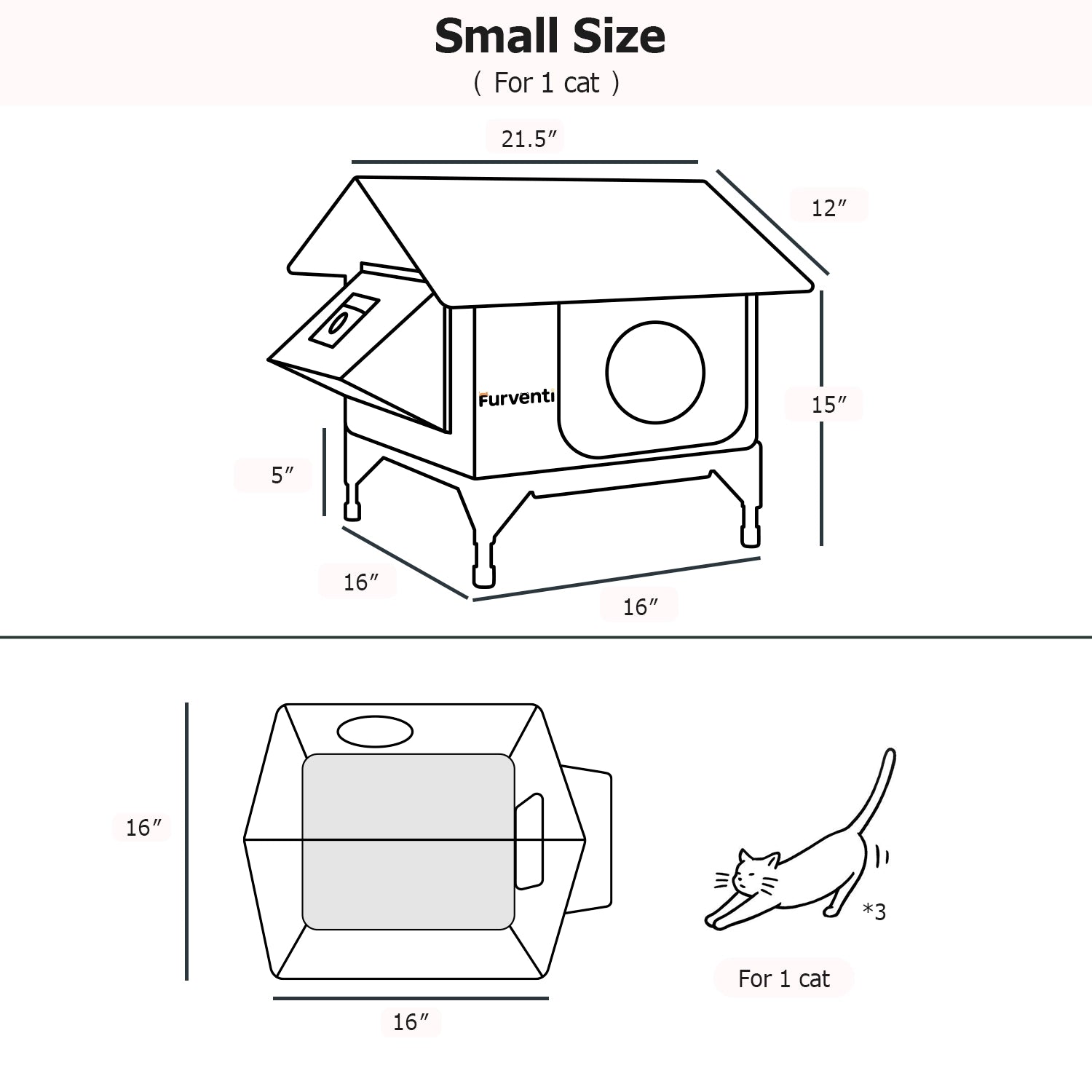 Small Size
( For 1 cat )

21.5″

12″

Furventi

15″

5″

16″

16″

16″

16″

*3

For 1 cat