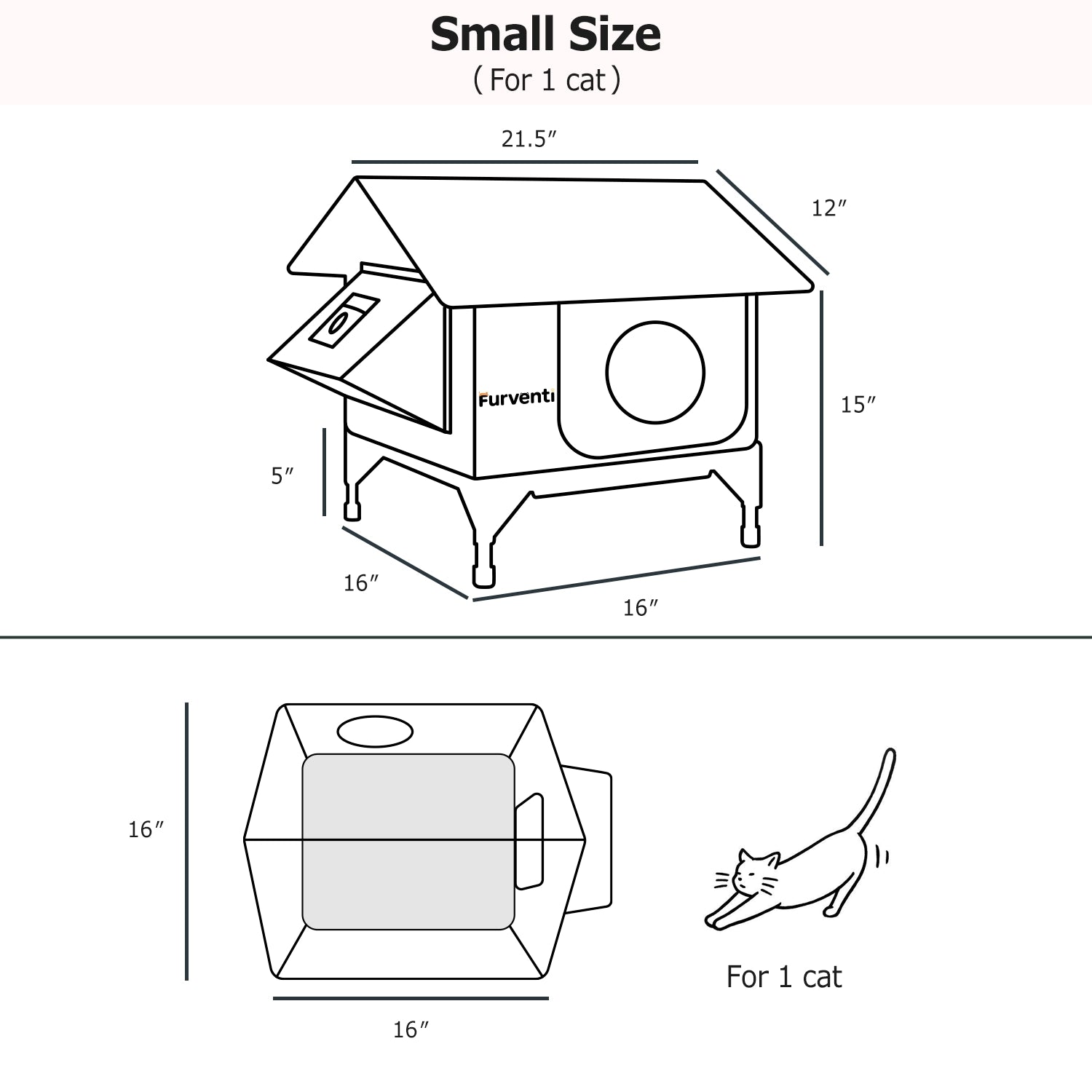 Small Size
( For 1 cat )

21.5″

12″

15″

Furventi

5″

16″

16″

16″

16″

For 1 cat