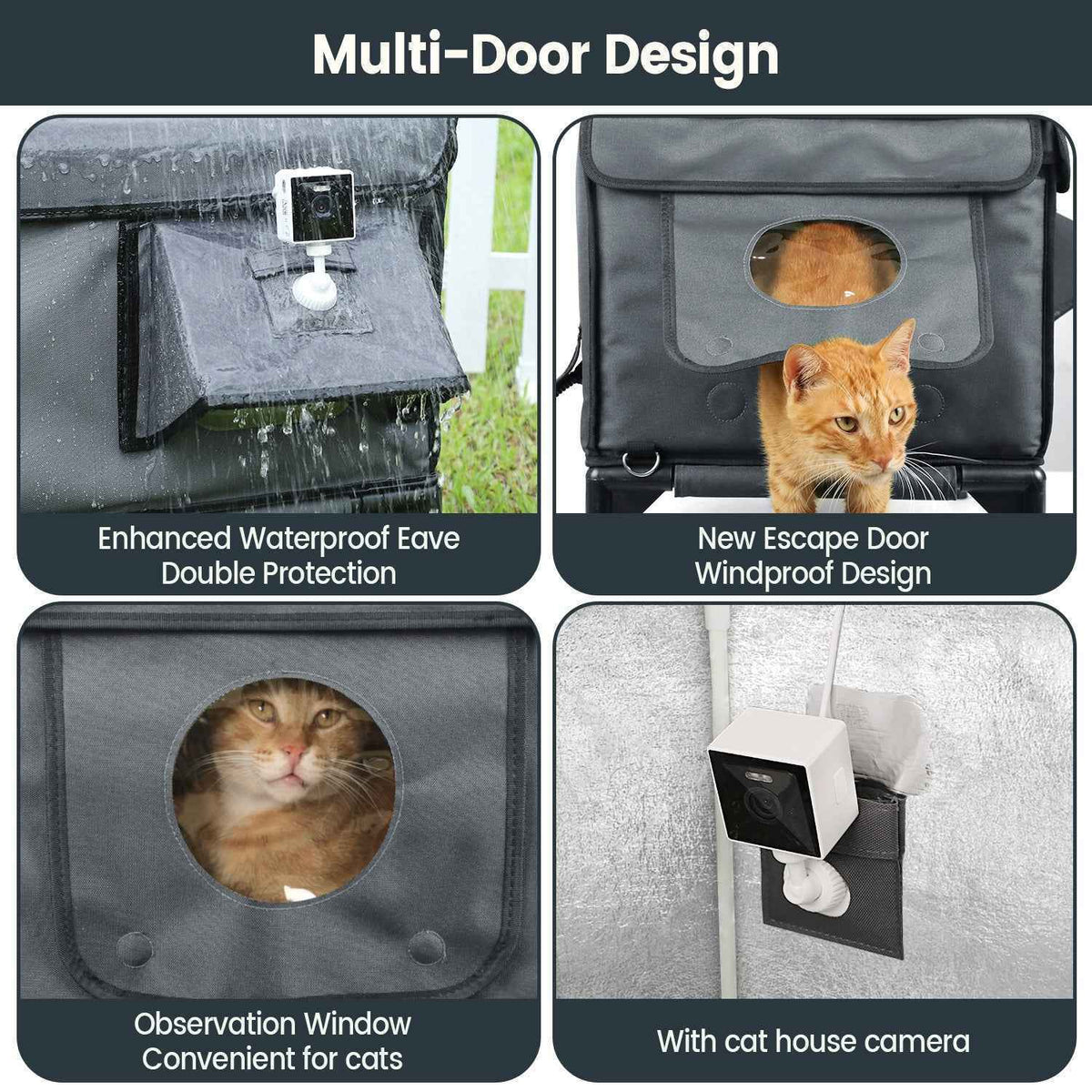 Multi-Door Design

Enhanced Waterproof Eave
Double Protection

New Escape Door
Windproof Design

Observation Window
Convenient for cats

With cat house camera