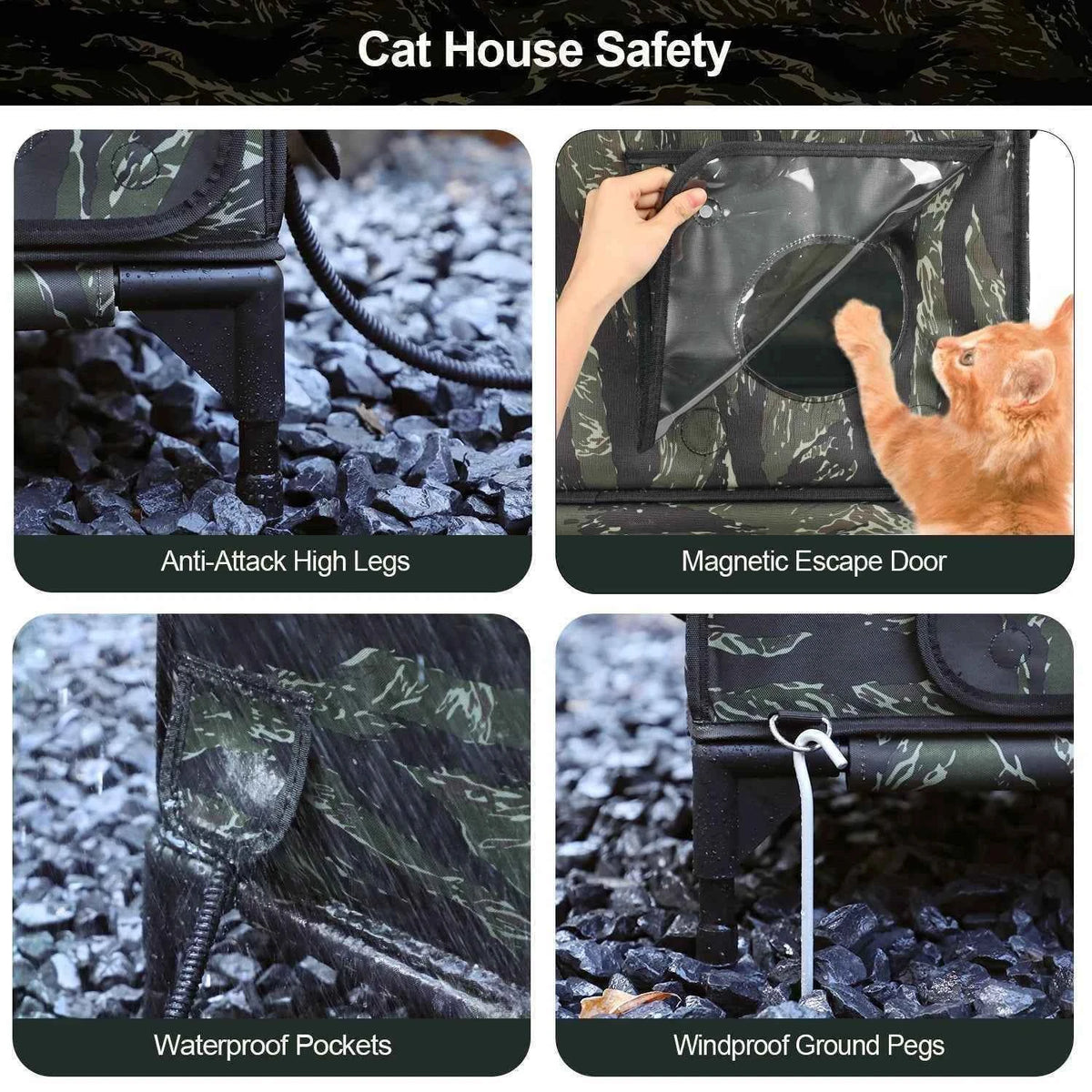 Cat House Safety

Anti-Attack High Legs

Magnetic Escape Door

Waterproof Pockets

Windproof Ground Pegs